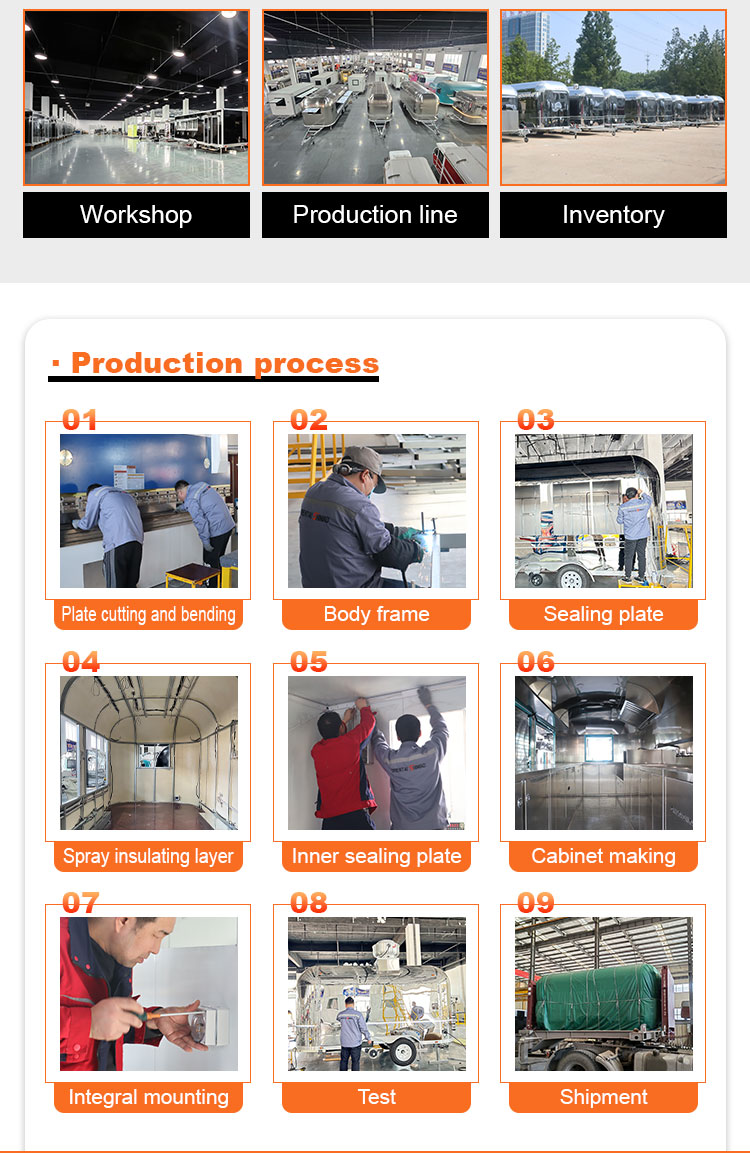 Workshop

Production line

Inventory

· Production process

01
Plate cutting and bending

02
Body frame

03
Sealing plate

04
Spray insulating layer

05
Inner sealing plate

06
Cabinet making

07
Integral mounting

08
Test

09
Shipment